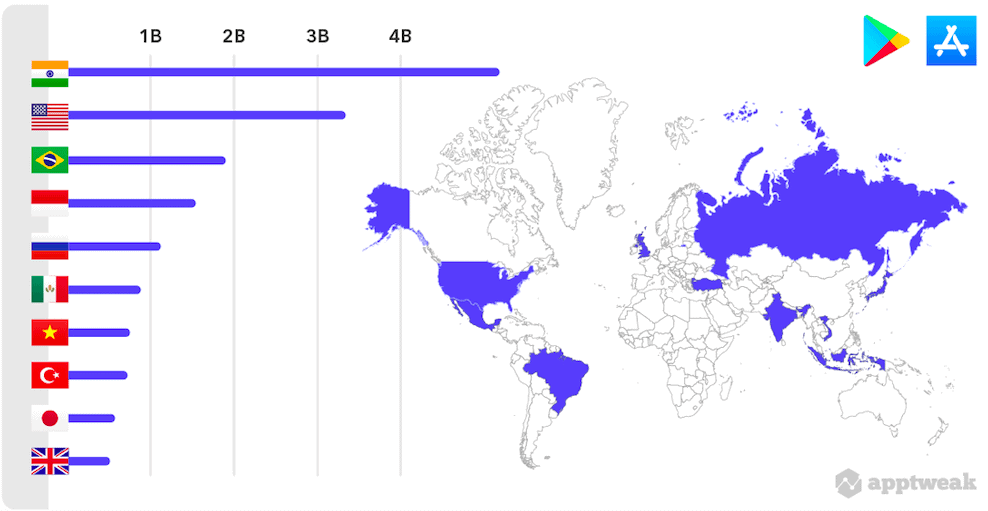 1B 2B 3B 4B

apptweak